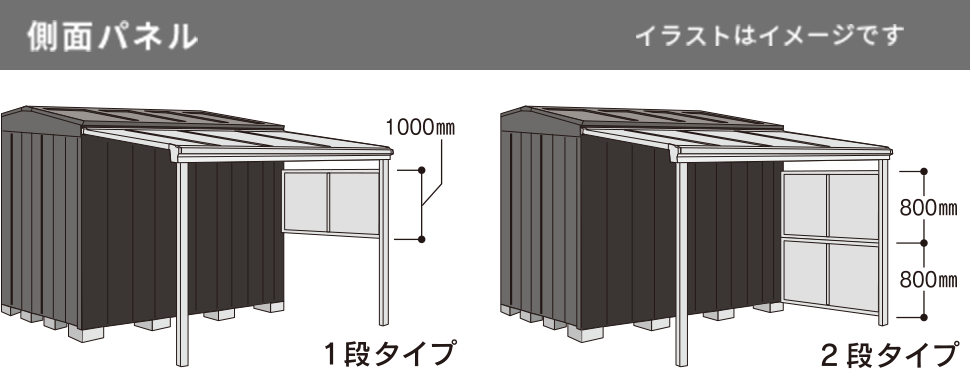 側面パネル

イラストはイメージです

1000㎜

1段タイプ

800㎜

800㎜

2段タイプ