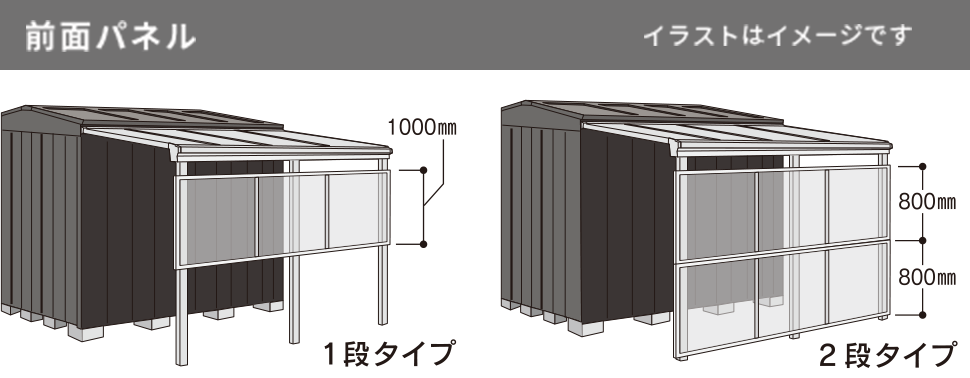 前面パネル

イラストはイメージです

1000㎜

1段タイプ

800㎜

800㎜

2段タイプ