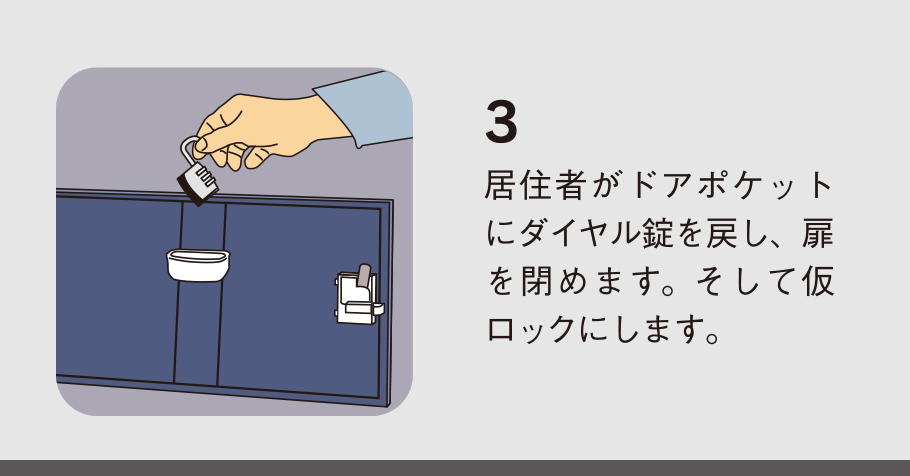 3

居住者がドアポケットにダイヤル錠を戻し、扉を閉めます。そして仮ロックにします。